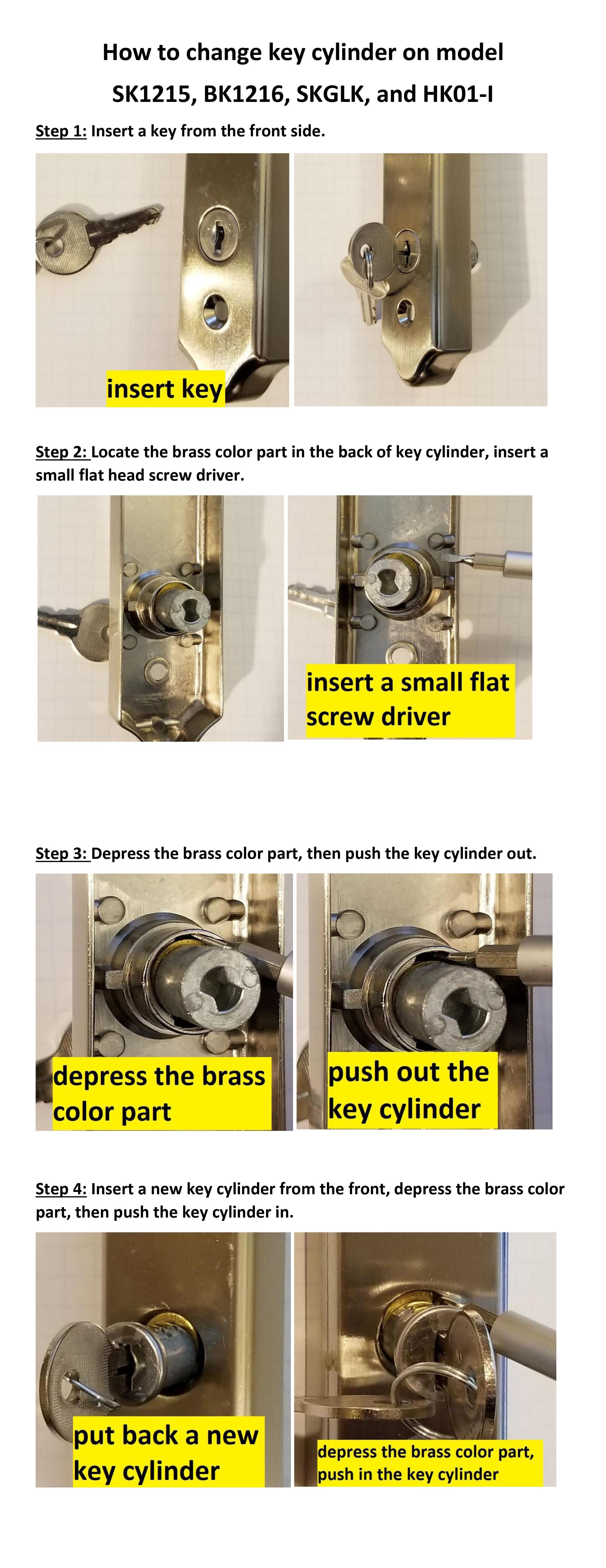 How to change key cylinder on model SK1215, BK1216, SKGLK, and HK01-I

Step 1: Insert a key from the front side.

insert key

Step 2: Locate the brass color part in the back of key cylinder, insert a small flat head screw driver.

insert a small flat screw driver

Step 3: Depress the brass color part, then push the key cylinder out.

depress the brass color part

push out the key cylinder

Step 4: Insert a new key cylinder from the front, depress the brass color part, then push the key cylinder in.

put back a new key cylinder

depress the brass color part, push in the key cylinder